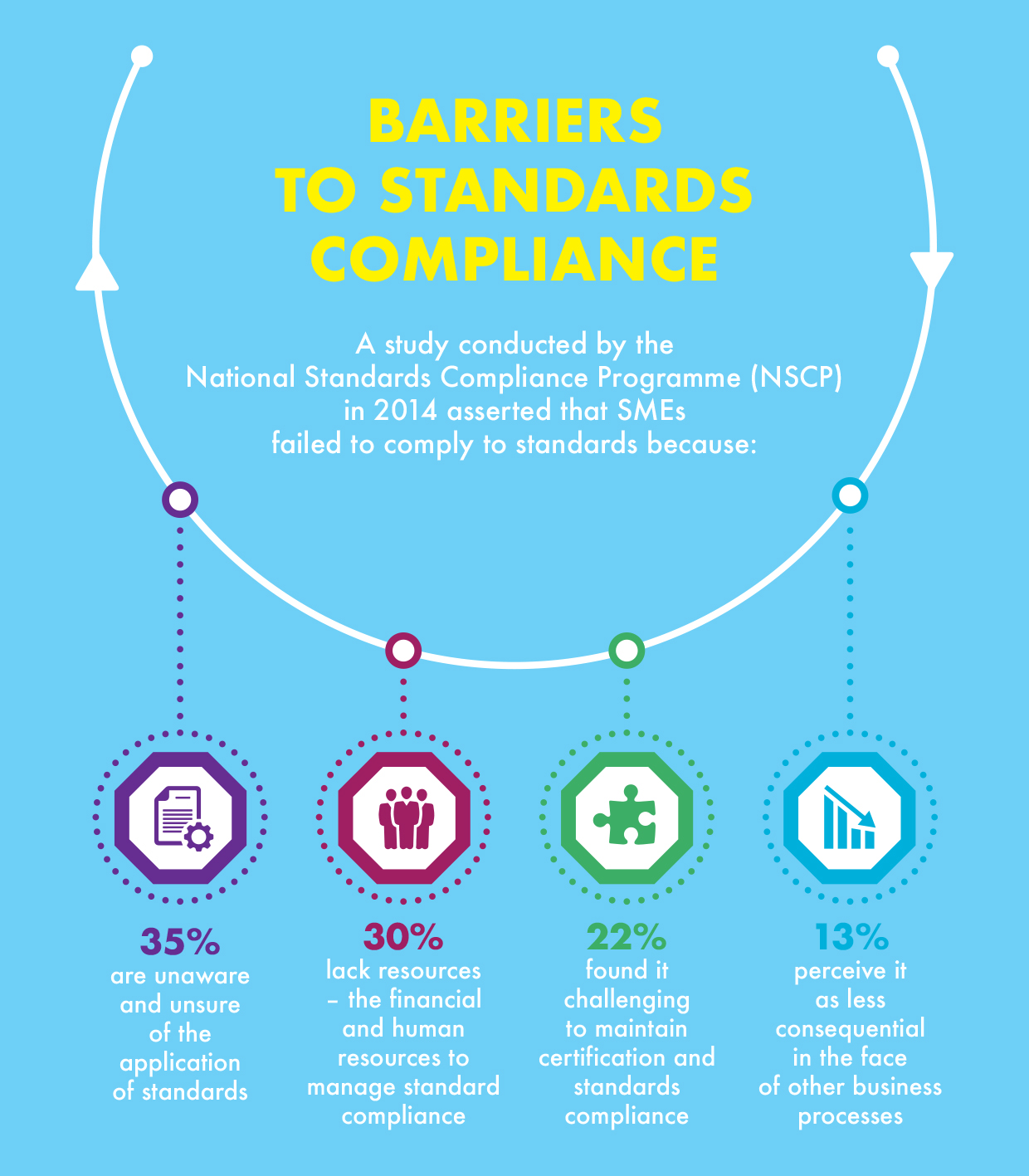 BARRIERS TO STANDARDS COMPLIANCE

A study conducted by the National Standards Compliance Programme (NSCP) in 2014 asserted that SMEs failed to comply to standards because:

35%
are unaware and unsure of the application of standards

30%
lack resources – the financial and human resources to manage standard compliance

22%
found it challenging to maintain certification and standards compliance

13%
perceive it as less consequential in the face of other business processes